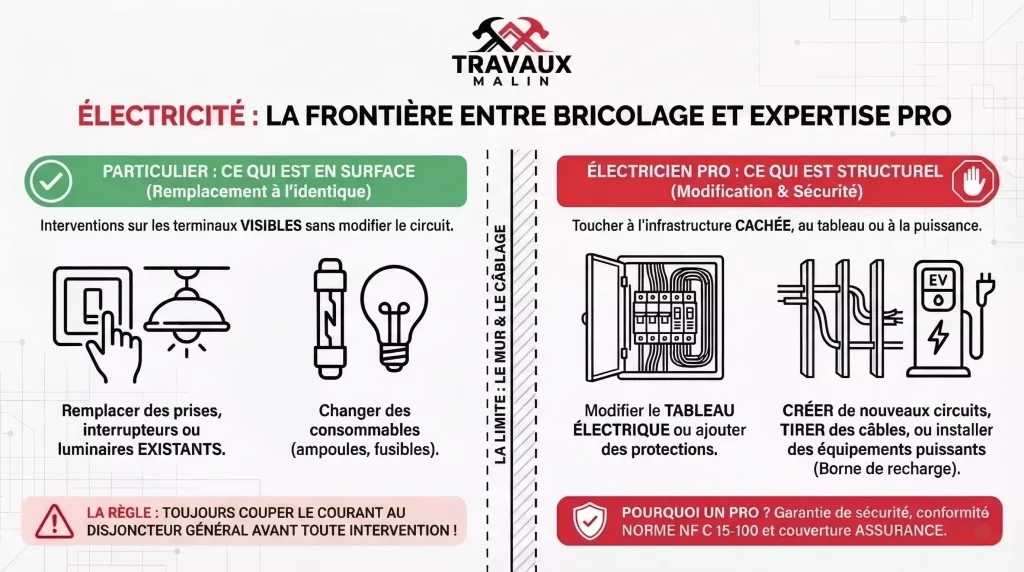 TRAVAUX
MALIN

ÉLECTRICITÉ : LA FRONTIÈRE ENTRE BRICOLAGE ET EXPERTISE PRO

PARTICULIER : CE QUI EST EN SURFACE
(Remplacement à l'identique)

Interventions sur les terminaux VISIBLES sans modifier le circuit.

Remplacer des prises, interrupteurs ou luminaires EXISTANTS.

Changer des consommables (ampoules, fusibles).

LA RÈGLE : TOUJOURS COUPER LE COURANT AU DISJONCTEUR GÉNÉRAL AVANT TOUTE INTERVENTION !

LA LIMITE : LE MUR & LE CÂBLAGE

ÉLECTRICIEN PRO : CE QUI EST STRUCTUREL
(Modification & Sécurité)

Toucher à l'infrastructure CACHÉE, au tableau ou à la puissance.

EV

Modifier le TABLEAU ÉLECTRIQUE ou ajouter des protections.

CRÉER de nouveaux circuits, TIRER des câbles, ou installer des équipements puissants (Borne de recharge).

POURQUOI UN PRO ? Garantie de sécurité, conformité NORME NF C 15-100 et couverture ASSURANCE.