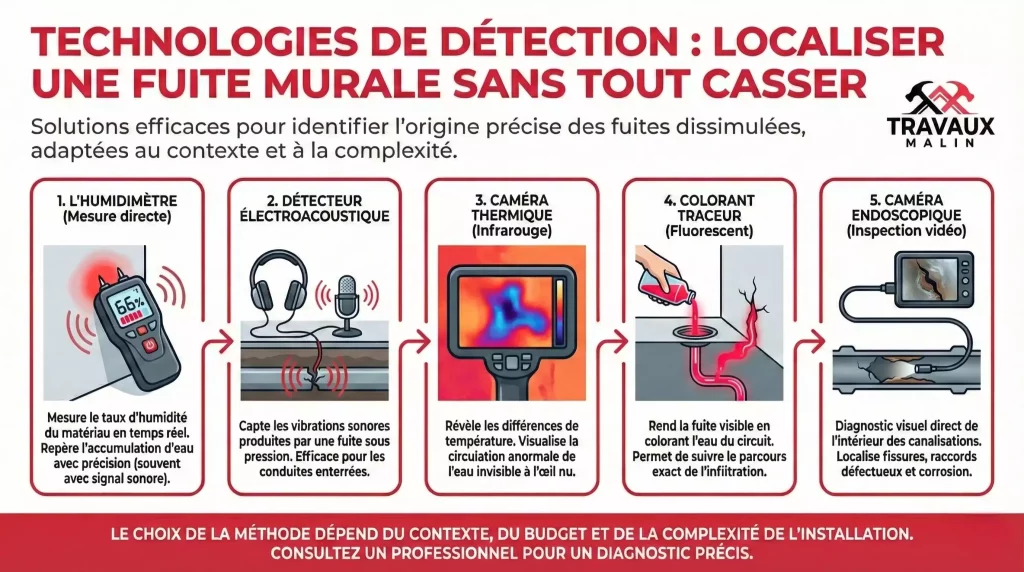 TECHNOLOGIES DE DÉTECTION : LOCALISER UNE FUITE MURALE SANS TOUT CASSER

TRAVAUX MALIN

Solutions efficaces pour identifier l'origine précise des fuites dissimulées, adaptées au contexte et à la complexité.

1. L'HUMIDIMÈTRE (Mesure directe)

66%

Mesure le taux d'humidité du matériau en temps réel. Repère l'accumulation d'eau avec précision (souvent avec signal sonore).

2. DÉTECTEUR ÉLECTROACOUSTIQUE

Capte les vibrations sonores produites par une fuite sous pression. Efficace pour les conduites enterrées.

3. CAMÉRA THERMIQUE (Infrarouge)

Révèle les différences de température. Visualise la circulation anormale de l'eau invisible à l'œil nu.

4. COLORANT TRACEUR (Fluorescent)

Rend la fuite visible en colorant l'eau du circuit. Permet de suivre le parcours exact de l'infiltration.

5. CAMÉRA ENDOSCOPIQUE (Inspection vidéo)

Diagnostic visuel direct de l'intérieur des canalisations. Localise fissures, raccords défectueux et corrosion.

LE CHOIX DE LA MÉTHODE DÉPEND DU CONTEXTE, DU BUDGET ET DE LA COMPLEXITÉ DE L'INSTALLATION. CONSULTEZ UN PROFESSIONNEL POUR UN DIAGNOSTIC PRÉCIS.