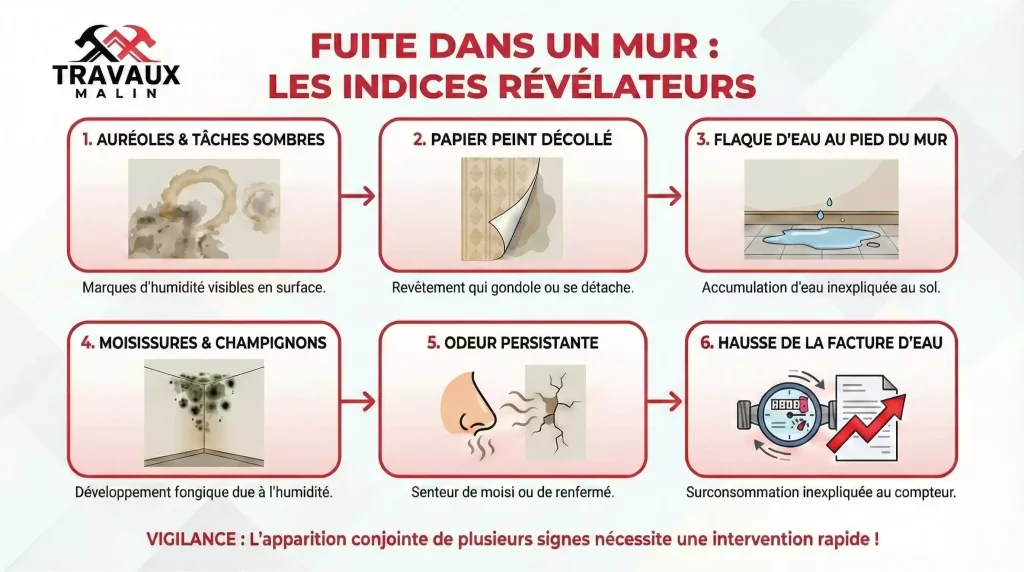 TRAVAUX MALIN

FUITE DANS UN MUR : LES INDICES RÉVÉLATEURS

1. AURÉOLES & TÂCHES SOMBRES

Marques d'humidité visibles en surface.

2. PAPIER PEINT DÉCOLLÉ

Revêtement qui gondole ou se détache.

3. FLAQUE D'EAU AU PIED DU MUR

Accumulation d'eau inexpliquée au sol.

4. MOISISSURES & CHAMPIGNONS

Développement fongique due à l'humidité.

5. ODEUR PERSISTANTE

Senteur de moisi ou de renfermé.

6. HAUSSE DE LA FACTURE D'EAU

Surconsommation inexpliquée au compteur.

VIGILANCE : L'apparition conjointe de plusieurs signes nécessite une intervention rapide !